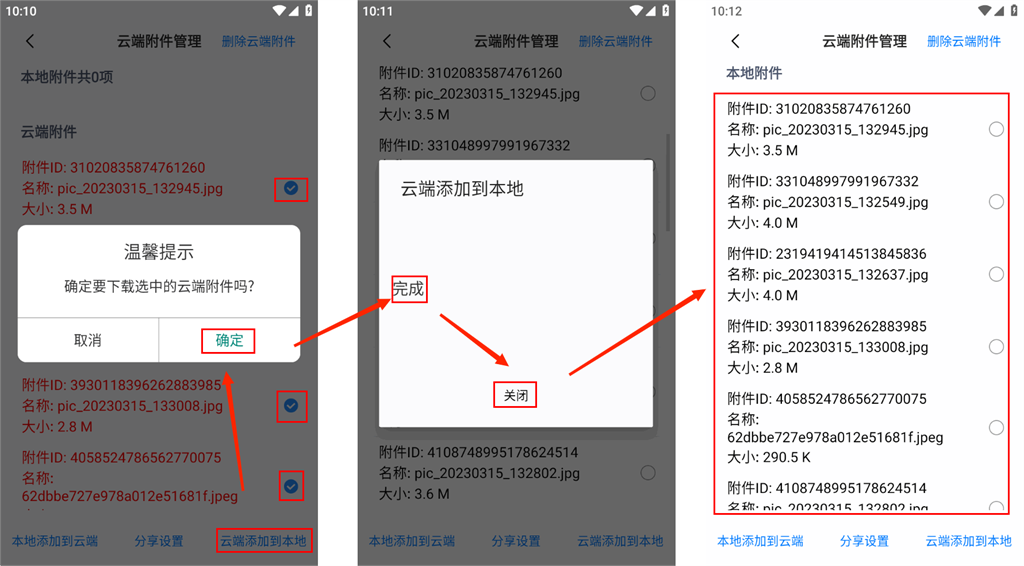 10:10

云端附件管理 删除云端附件

本地附件共0项

云端附件

附件ID: 31020835874761260
名称: pic_20230315_132945.jpg
大小: 3.5 M

温馨提示

确定要下载选中的云端附件吗?

取消 确定

附件ID: 3930118396262883985
名称: pic_20230315_133008.jpg
大小: 2.8 M

附件ID: 4058524786562770075
名称: 62dbbe727e978a012e51681f.jpeg

本地添加到云端 分享设置 云端添加到本地

10:11

云端附件管理 删除云端附件

附件ID: 31020835874761260
名称: pic_20230315_132945.jpg
大小: 3.5 M

附件ID: 331048997991967332

云端添加到本地

完成

关闭

附件ID: 4108748995178624514
名称: pic_20230315_132802.jpg
大小: 3.6 M

本地添加到云端 分享设置 云端添加到本地

10:12

云端附件管理 删除云端附件

本地附件

附件ID: 31020835874761260
名称: pic_20230315_132945.jpg
大小: 3.5 M

附件ID: 331048997991967332
名称: pic_20230315_132549.jpg
大小: 4.0 M

附件ID: 2319419414513845836
名称: pic_20230315_132637.jpg
大小: 4.0 M

附件ID: 3930118396262883985
名称: pic_20230315_133008.jpg
大小: 2.8 M

附件ID: 4058524786562770075
名称: 62dbbe727e978a012e51681f.jpeg
大小: 290.5 K

附件ID: 4108748995178624514
名称: pic_20230315_132802.jpg

本地添加到云端 分享设置 云端添加到本地